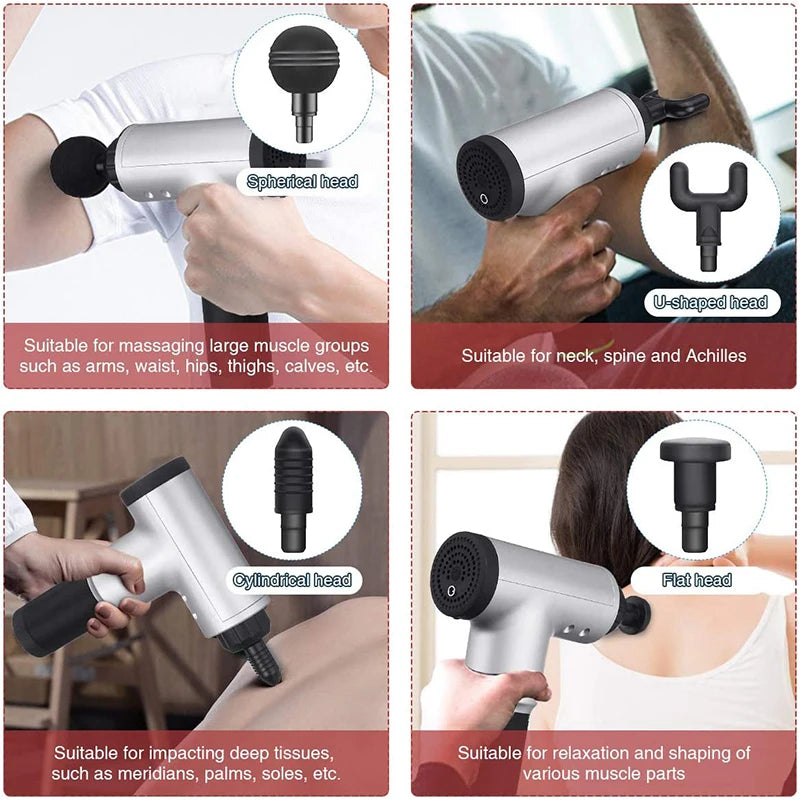 Spherical head

Suitable for massaging large muscle groups such as arms, waist, hips, thighs, calves, etc.

U-shaped head

Suitable for neck, spine and Achilles

Cylindrical head

Suitable for impacting deep tissues, such as meridians, palms, soles, etc.

Flat head

Suitable for relaxation and shaping of various muscle parts