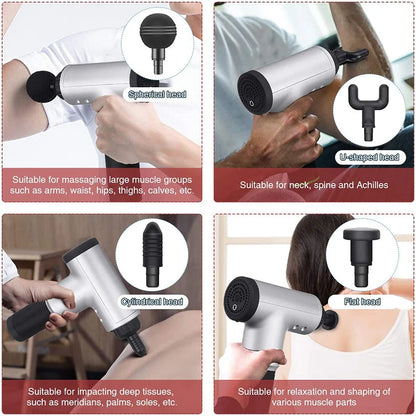 Spherical head

Suitable for massaging large muscle groups such as arms, waist, hips, thighs, calves, etc.

U-shaped head

Suitable for neck, spine and Achilles

Cylindrical head

Suitable for impacting deep tissues, such as meridians, palms, soles, etc.

Flat head

Suitable for relaxation and shaping of various muscle parts